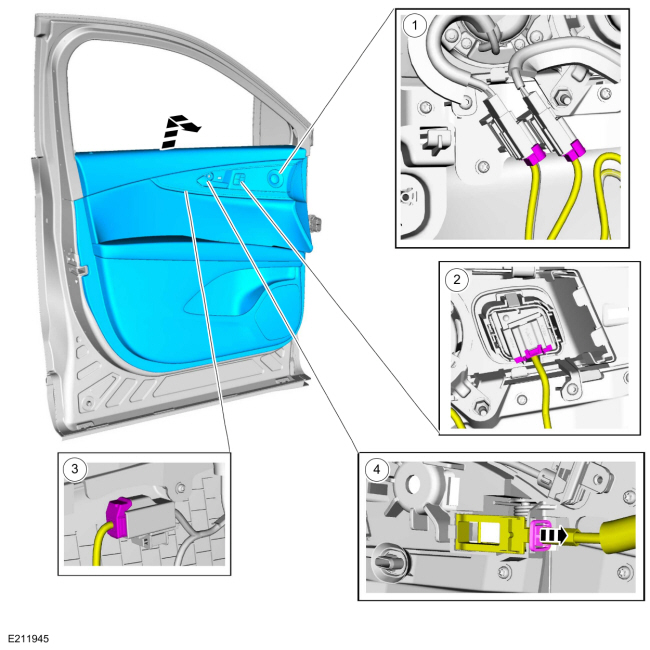 1

2

3

4

E211945