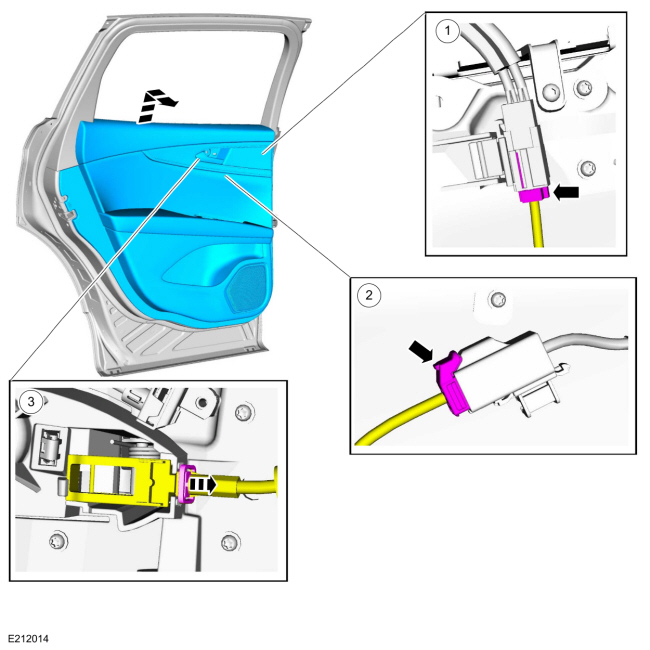 1

2

3

E212014