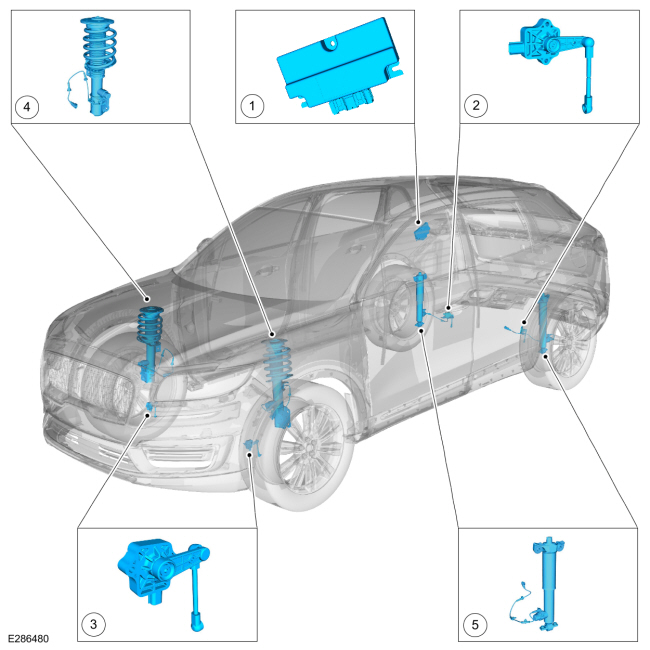 4

1

2

3

5

E286480